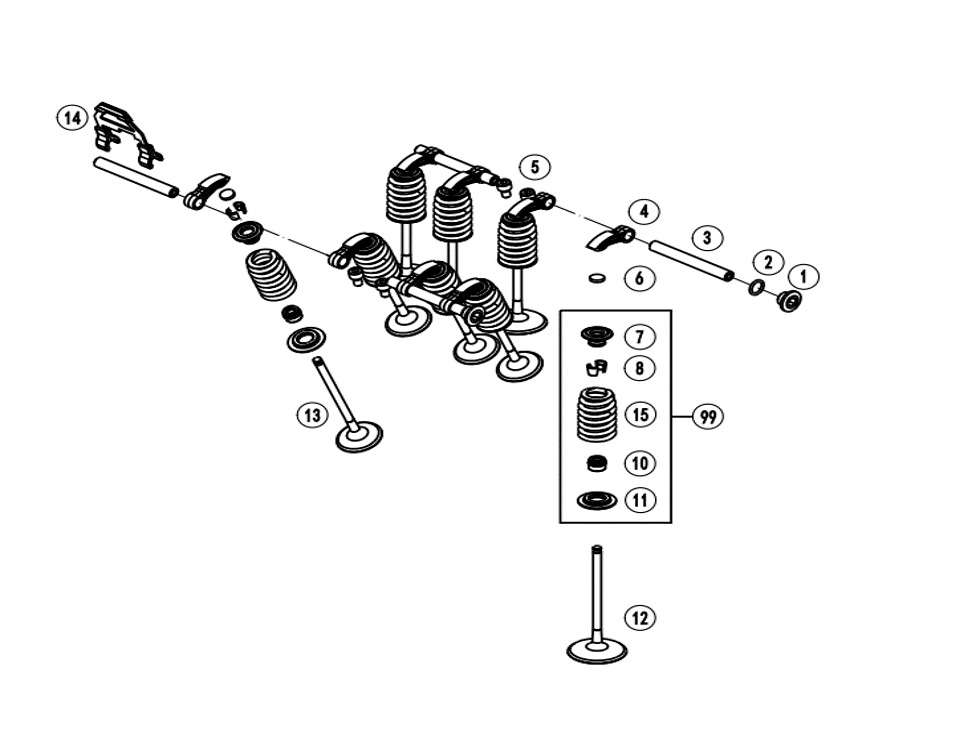 14

5

4

3

2

1

6

7

8

15

99

10

11

13

12